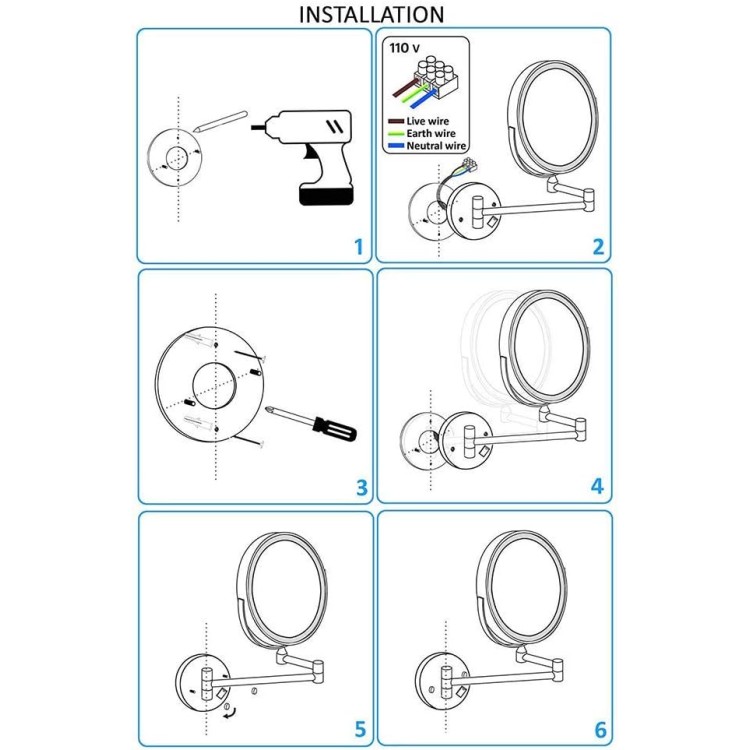 INSTALLATION

1

110 v

Live wire
Earth wire
Neutral wire

2

3

4

5

6