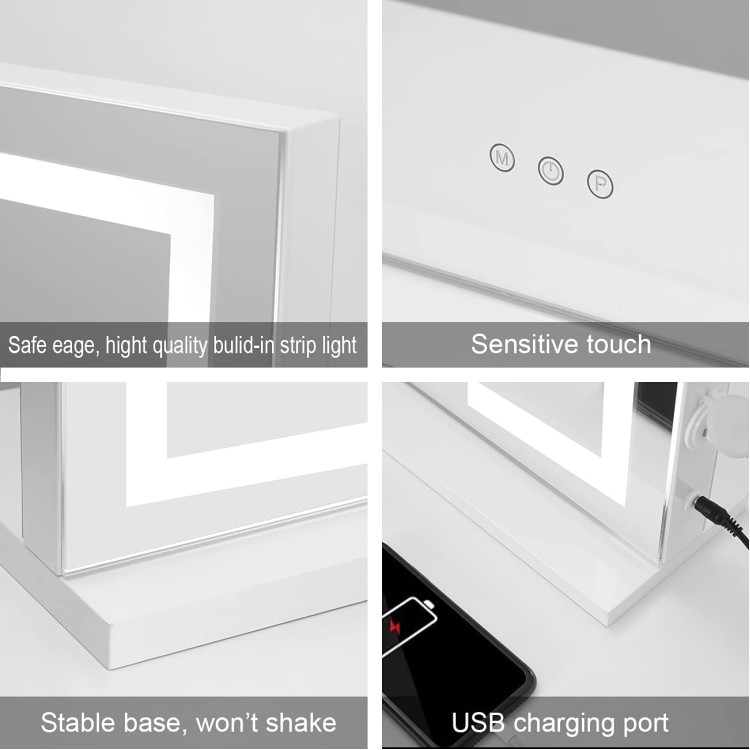 Safe eage, hight quality bulid-in strip light

M

P

Sensitive touch

Stable base, won't shake

USB charging port