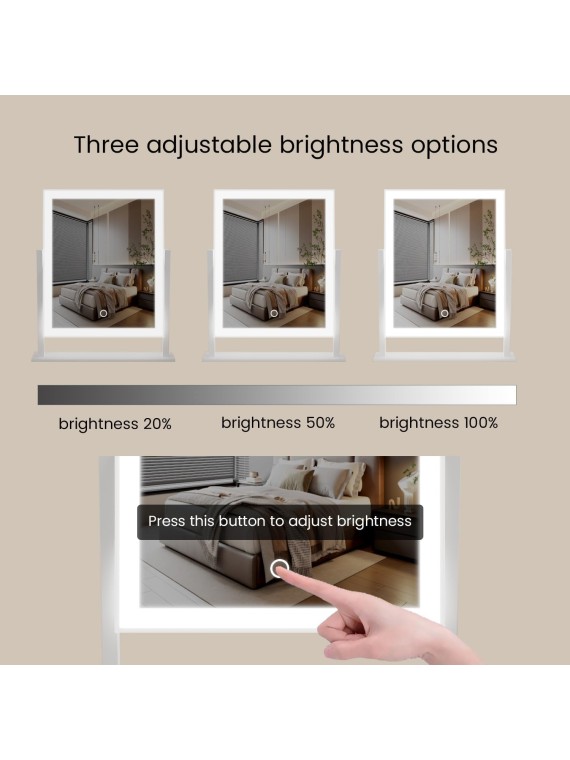 Three adjustable brightness options

brightness 20%
brightness 50%
brightness 100%

Press this button to adjust brightness